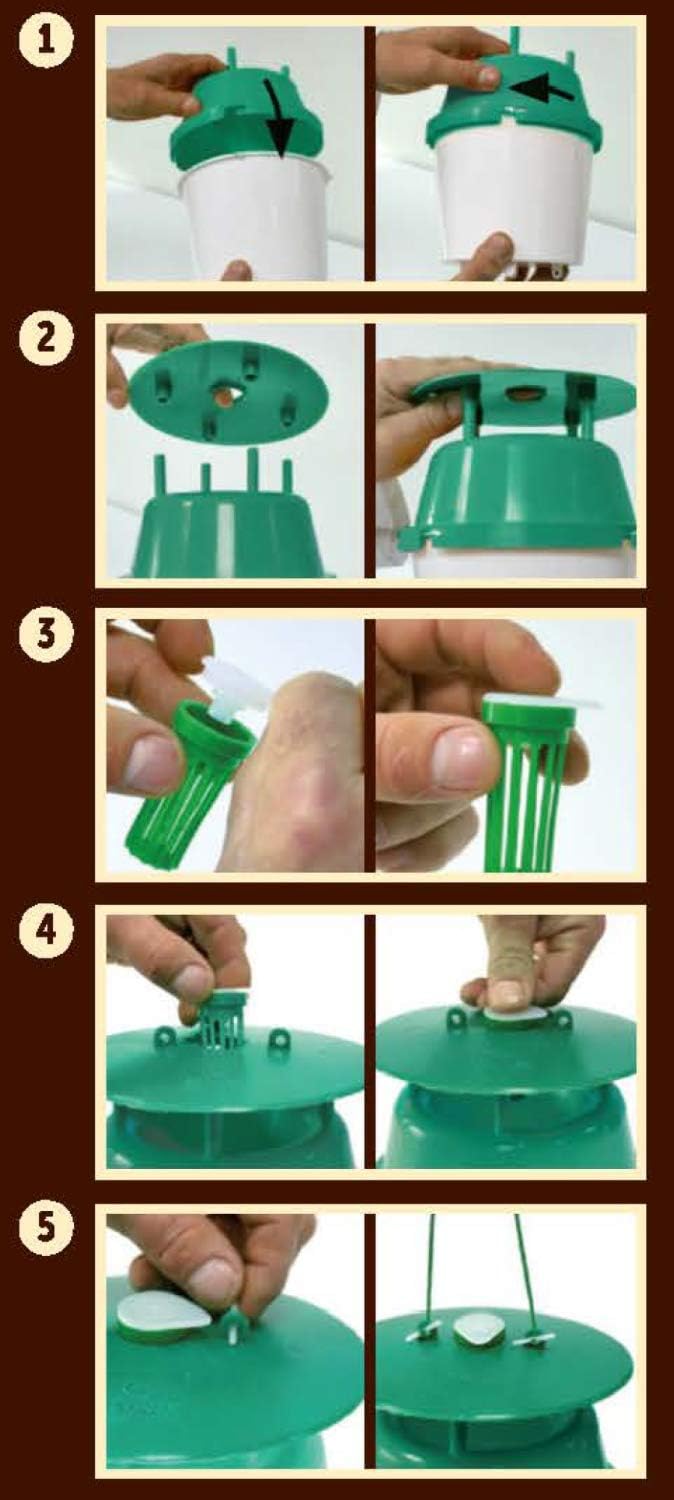 1

2

3

4

5